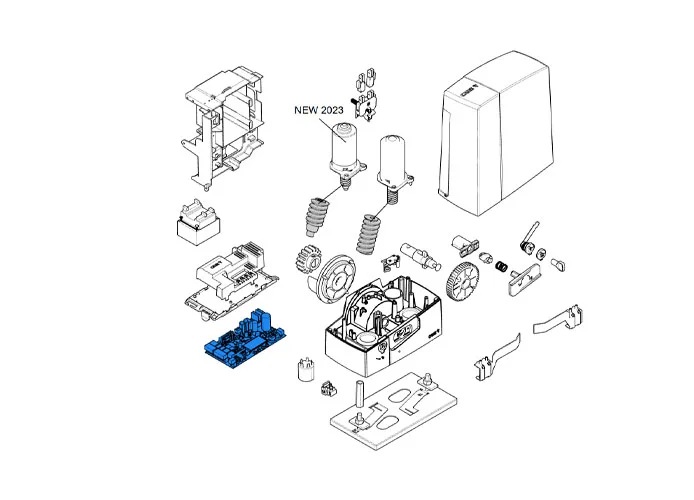 NEW 2023