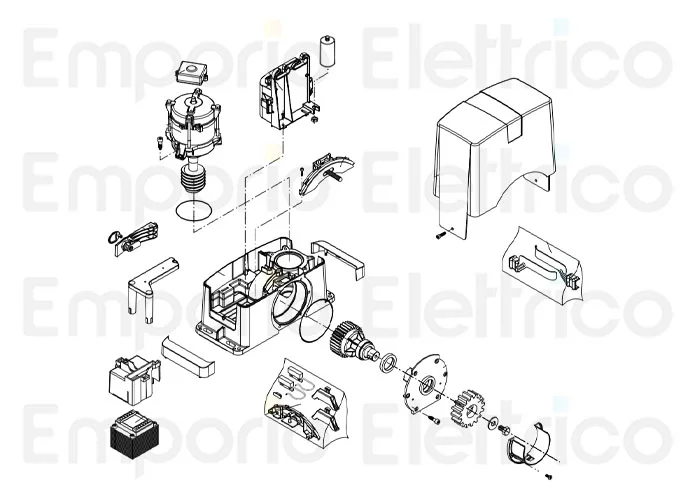 Emporio Elettrico
Emporio Elettrico
Emporio Elettrico
Emporio Elettrico