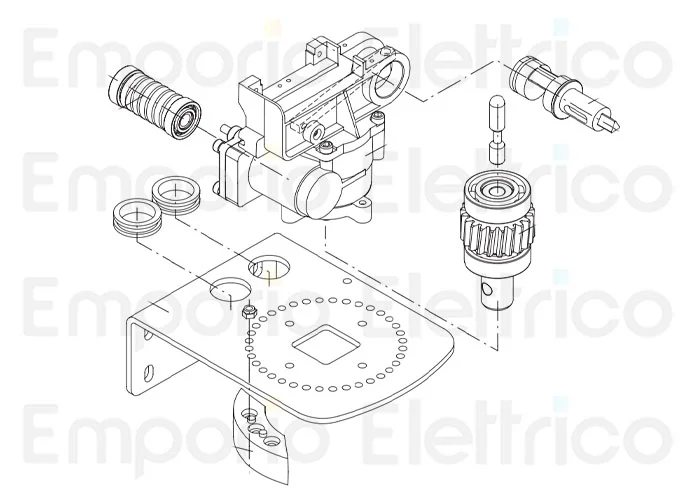 Emporio Elettrico
Emporio Elettrico
Emporio Elettrico
Emporio Elettrico