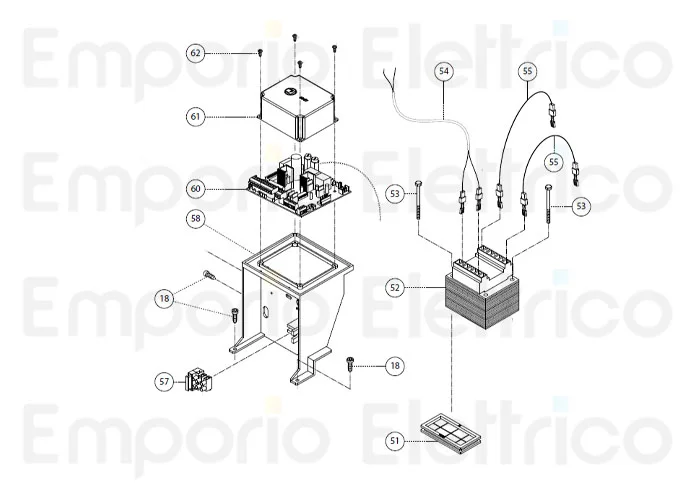 Emporio Elettrico
Emporio Elettrico
Emporio Elettrico
Emporio Elettrico

62
61
60
58
18
57
18
54
55
55
53
53
52
51